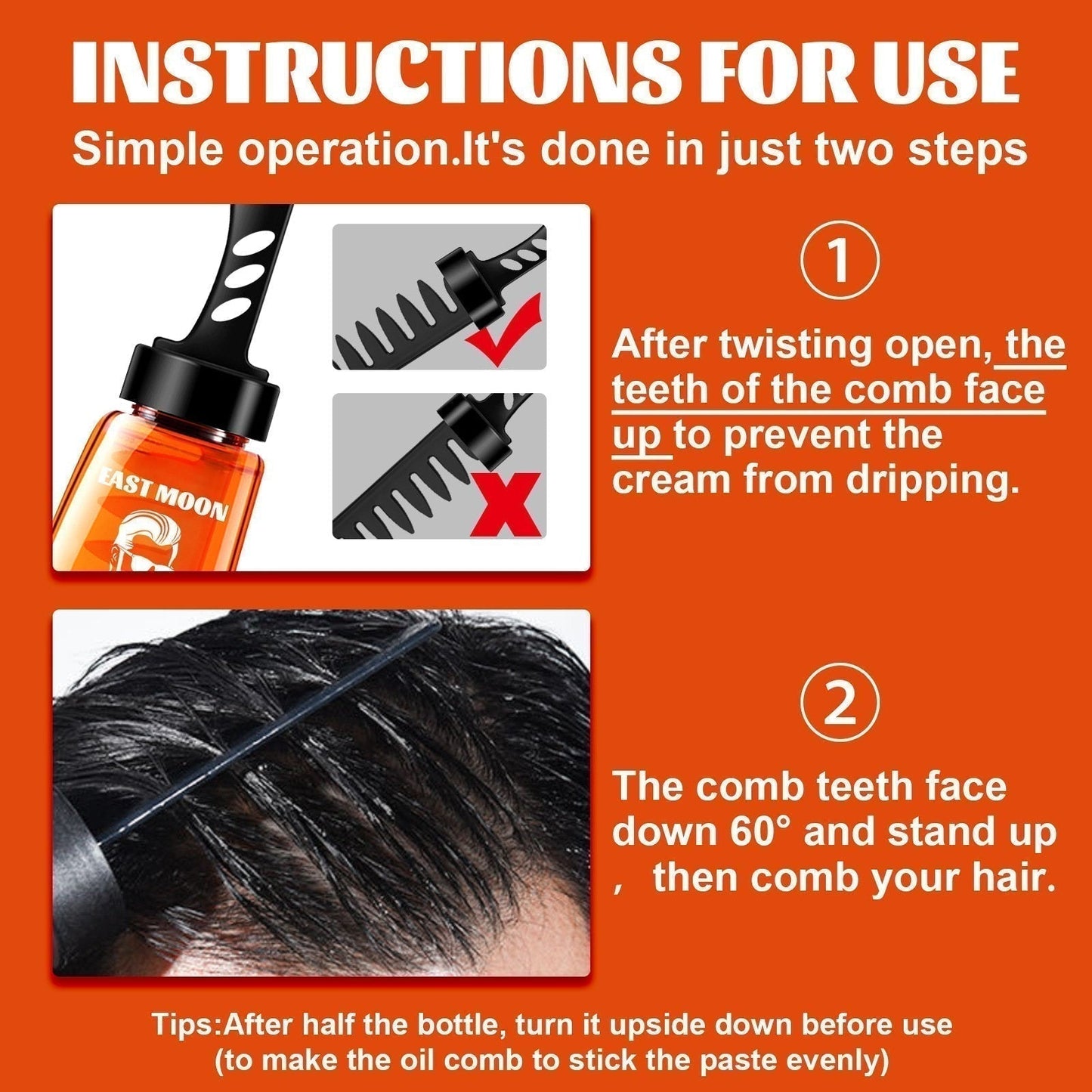 INSTRUCTIONS FOR USE

Simple operation.It's done in just two steps

EAST MOON

①

After twisting open, the teeth of the comb face up to prevent the cream from dripping.

②

The comb teeth face down 60° and stand up , then comb your hair.

Tips:After half the bottle, turn it upside down before use (to make the oil comb to stick the paste evenly)