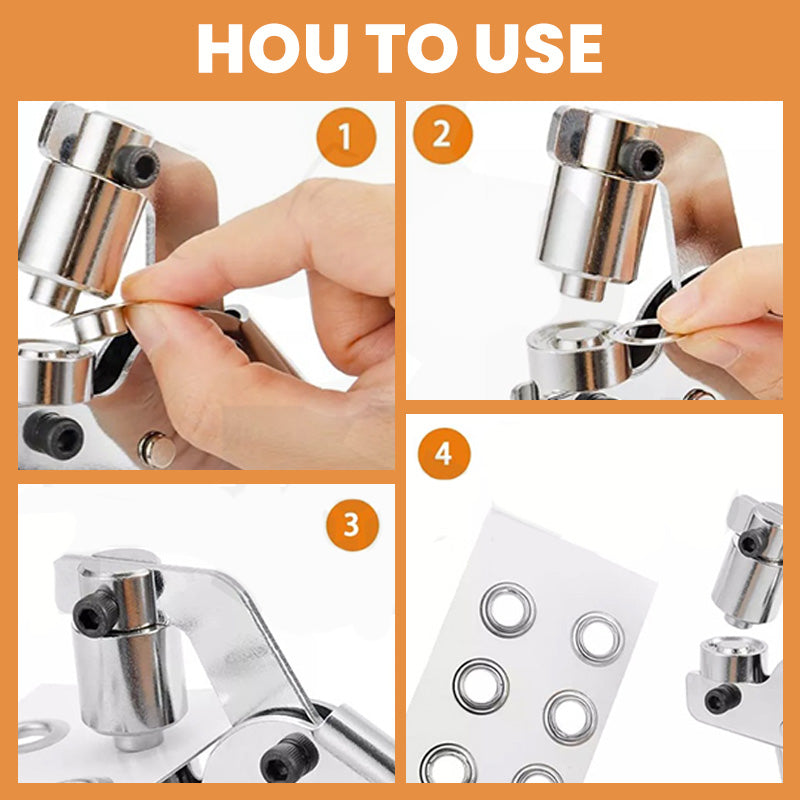 HOU TO USE

1

2

3

4